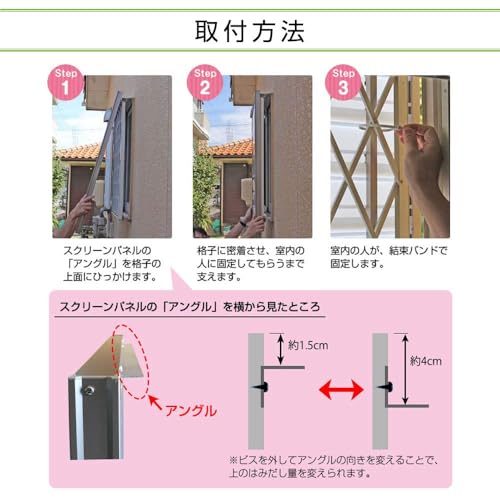 取付方法

Step 1

スクリーンパネルの「アングル」を格子の上面にひっかけます。

Step 2

格子に密着させ、室内の人に固定してもらうまで支えます。

Step 3

室内の人が、結束バンドで固定します。

スクリーンパネルの「アングル」を横から見たところ

アングル

約1.5cm

約4cm

※ビスを外してアングルの向きを変えることで、上のはみだし量を変えられます。