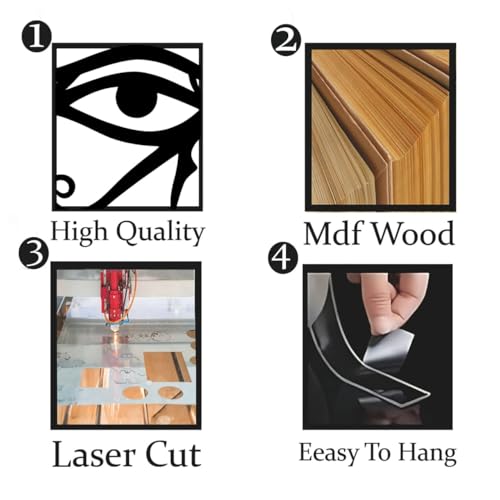 1
High Quality

2
Mdf Wood

3
Laser Cut

4
Eeasy To Hang