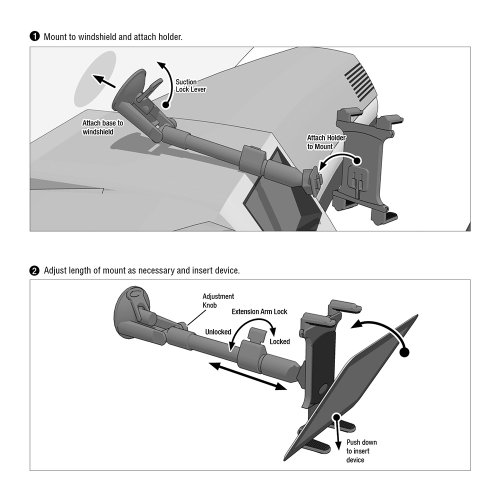 ❶ Mount to windshield and attach holder.

Suction Lock Lever

Attach base to windshield

Attach Holder to Mount

❷ Adjust length of mount as necessary and insert device.

Adjustment Knob

Extension Arm Lock

Unlocked

Locked

Push down to insert device