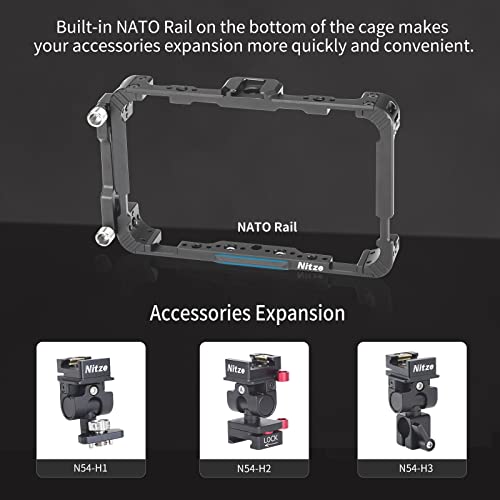 Built-in NATO Rail on the bottom of the cage makes your accessories expansion more quickly and convenient.

NATO Rail

Nitze

Accessories Expansion

Nitze

N54-H1

Nitze

LOCK

N54-H2

Nitze

N54-H3