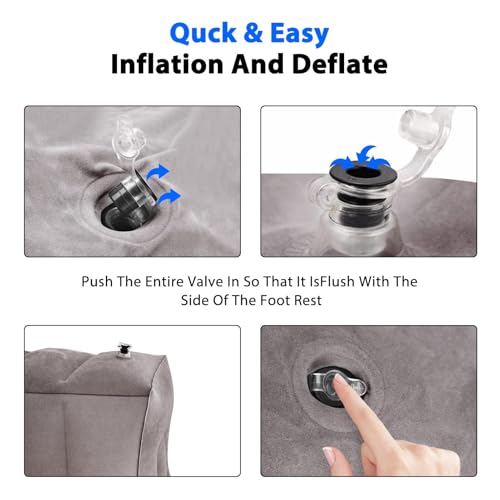 Quck & Easy
Inflation And Deflate

Push The Entire Valve In So That It IsFlush With The Side Of The Foot Rest