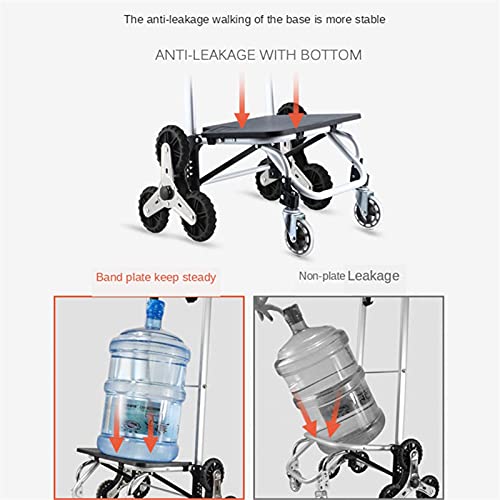 The anti-leakage walking of the base is more stable

ANTI-LEAKAGE WITH BOTTOM

Band plate keep steady

Non-plate Leakage