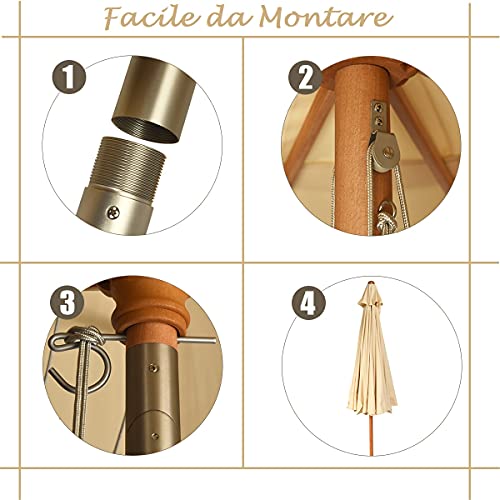 Facile da Montare

1

2

3

4