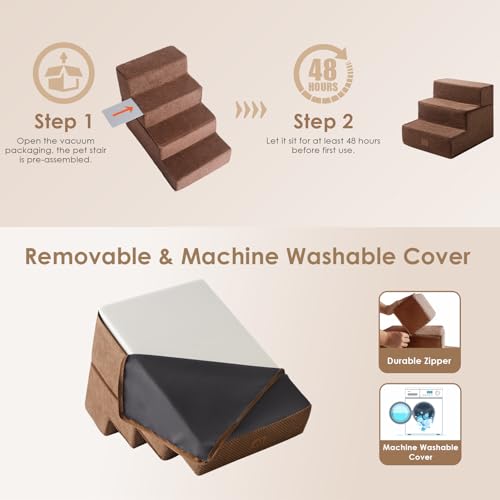 Step 1
Open the vacuum packaging, the pet stair is pre-assembled.

48 HOURS

Step 2
Let it sit for at least 48 hours before first use.

Removable & Machine Washable Cover

Durable Zipper

Machine Washable Cover