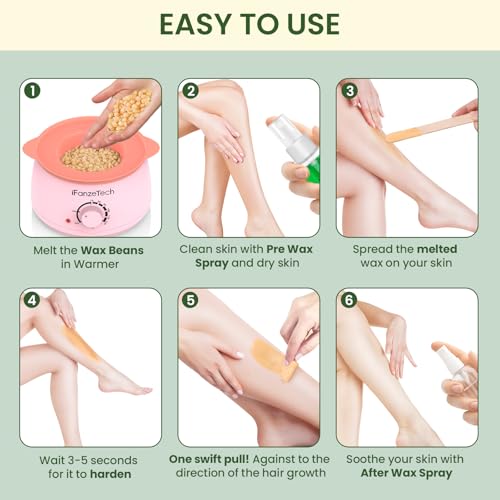 EASY TO USE

1

iFanzeTech

Melt the Wax Beans in Warmer

2

Clean skin with Pre Wax Spray and dry skin

3

Spread the melted wax on your skin

4

Wait 3-5 seconds for it to harden

5

One swift pull! Against to the direction of the hair growth

6

Soothe your skin with After Wax Spray