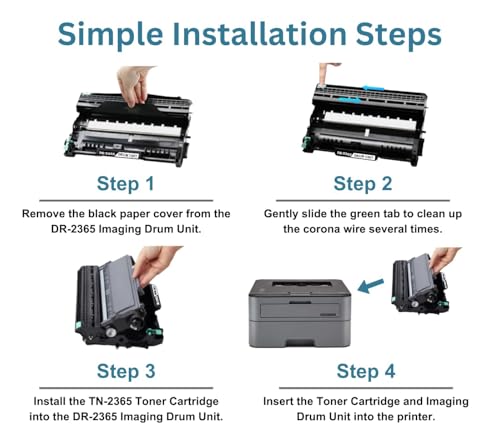 Simple Installation Steps

Step 1

Remove the black paper cover from the DR-2365 Imaging Drum Unit.

Step 2

Gently slide the green tab to clean up the corona wire several times.

Step 3

Install the TN-2365 Toner Cartridge into the DR-2365 Imaging Drum Unit.

Step 4

Insert the Toner Cartridge and Imaging Drum Unit into the printer.