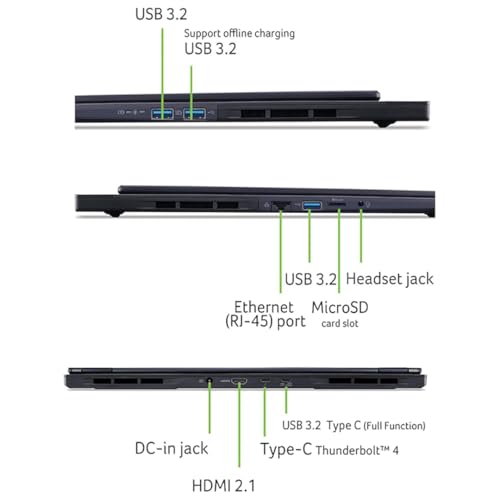 USB 3.2

Support offline charging
USB 3.2

USB 3.2

Headset jack

Ethernet
(RJ-45) port

MicroSD
card slot

USB 3.2 Type C (Full Function)

DC-in jack

Type-C Thunderbolt™ 4

HDMI 2.1