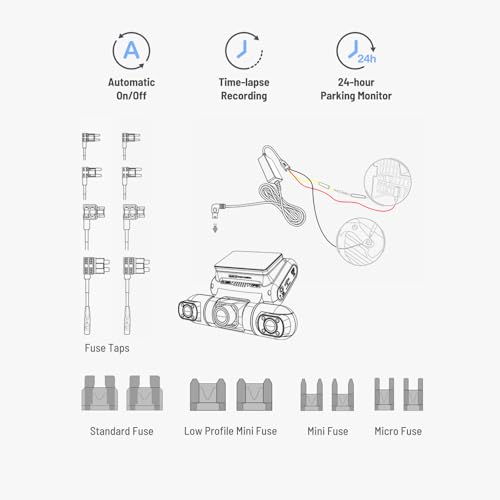 A

Automatic On/Off

Time-lapse Recording

24h

24-hour Parking Monitor

Fuse Taps

Standard Fuse

Low Profile Mini Fuse

Mini Fuse

Micro Fuse