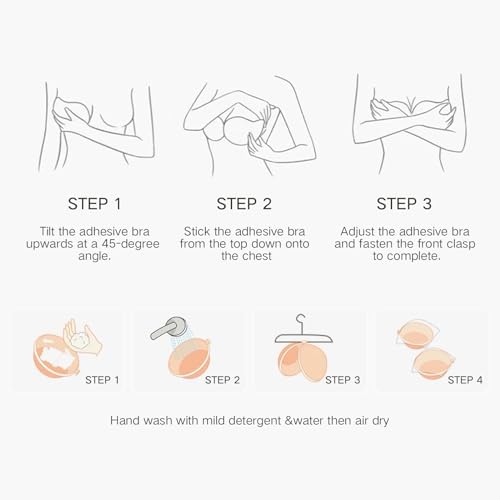 STEP 1

Tilt the adhesive bra upwards at a 45-degree angle.

STEP 2

Stick the adhesive bra from the top down onto the chest

STEP 3

Adjust the adhesive bra and fasten the front clasp to complete.

STEP 1

STEP 2

STEP 3

STEP 4

Hand wash with mild detergent &water then air dry