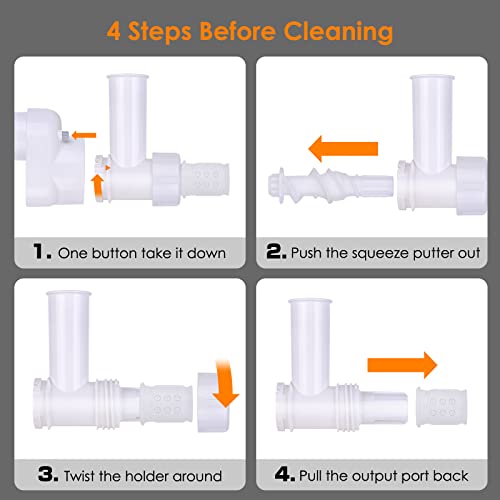 4 Steps Before Cleaning

1. One button take it down

2. Push the squeeze putter out

3. Twist the holder around

4. Pull the output port back