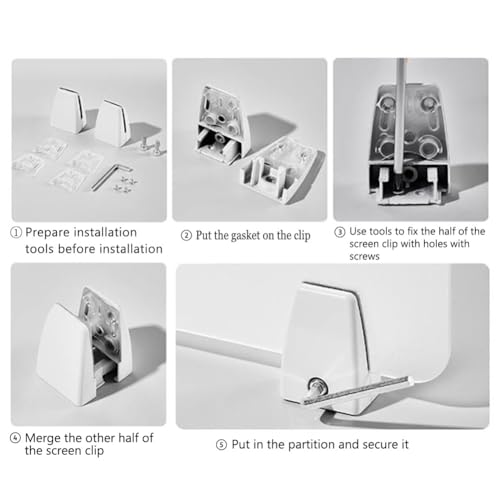 ① Prepare installation tools before installation

② Put the gasket on the clip

③ Use tools to fix the half of the screen clip with holes with screws

④ Merge the other half of the screen clip

⑤ Put in the partition and secure it