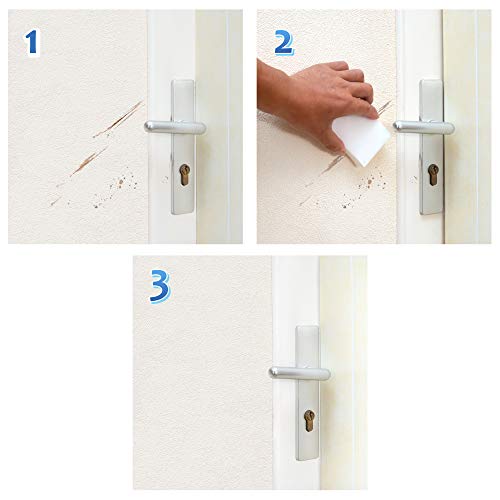 1

2

3