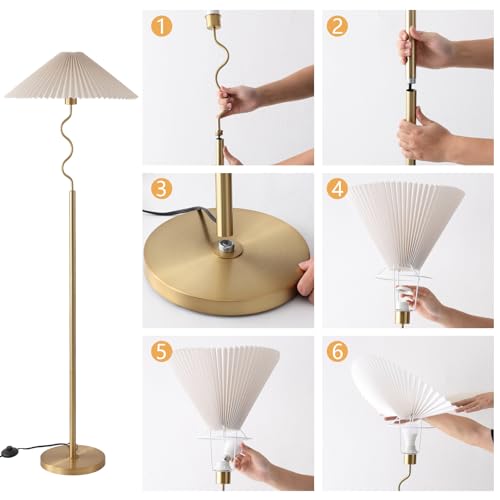 1
2
3
4
5
6