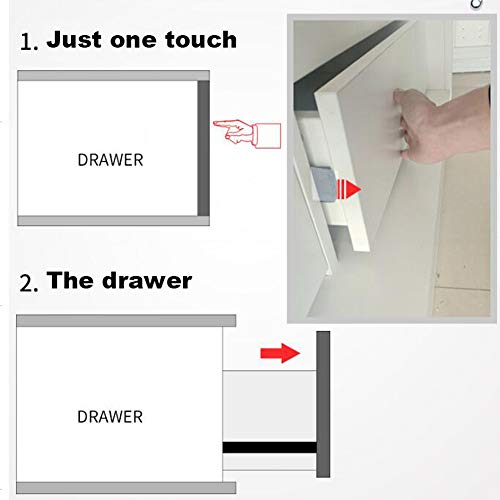 1. Just one touch

DRAWER

2. The drawer

DRAWER