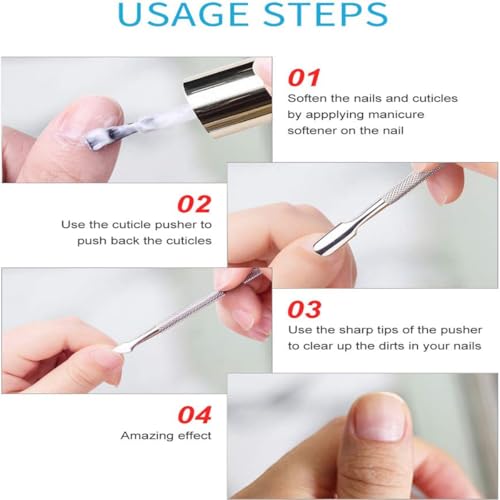 USAGE STEPS

01
Soften the nails and cuticles by appplying manicure softener on the nail

02
Use the cuticle pusher to push back the cuticles

03
Use the sharp tips of the pusher to clear up the dirts in your nails

04
Amazing effect