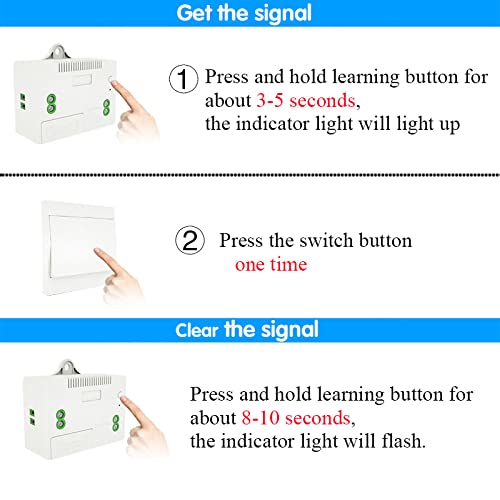 Get the signal

① Press and hold learning button for about 3-5 seconds, the indicator light will light up

② Press the switch button one time

Clear the signal

Press and hold learning button for about 8-10 seconds, the indicator light will flash.