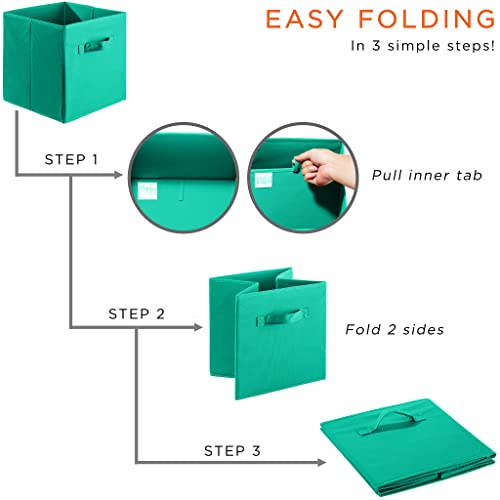 EASY FOLDING
In 3 simple steps!

STEP 1

Pull inner tab

STEP 2

Fold 2 sides

STEP 3