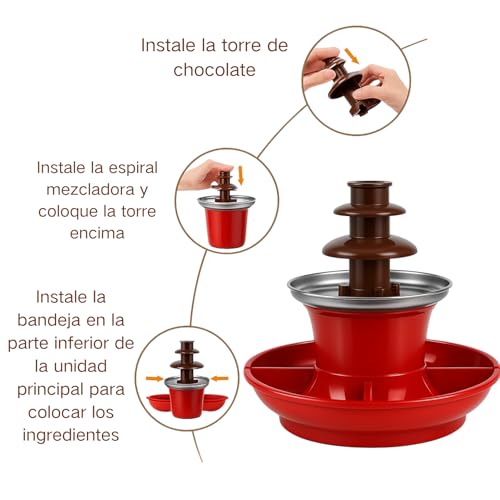 Instale la torre de chocolate

Instale la espiral mezcladora y coloque la torre encima

Instale la bandeja en la parte inferior de la unidad principal para colocar los ingredientes