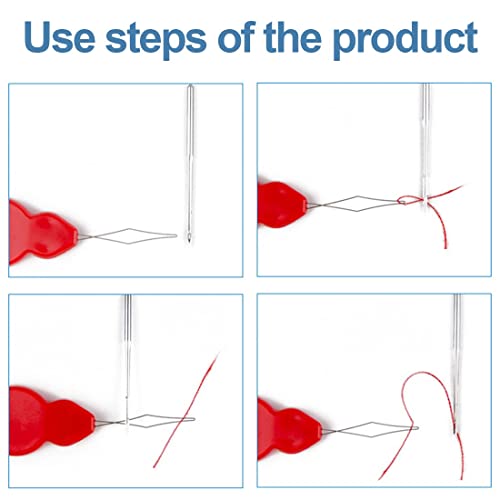 Use steps of the product