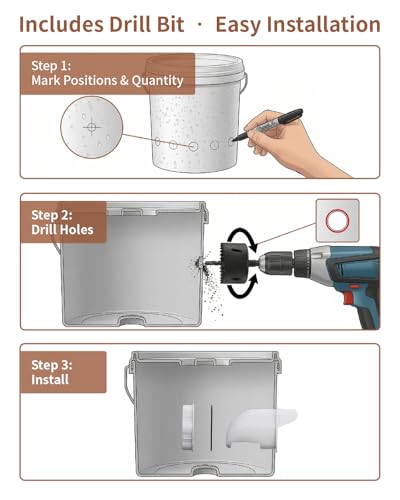 Includes Drill Bit · Easy Installation

Step 1:
Mark Positions & Quantity

Step 2:
Drill Holes

Step 3:
Install