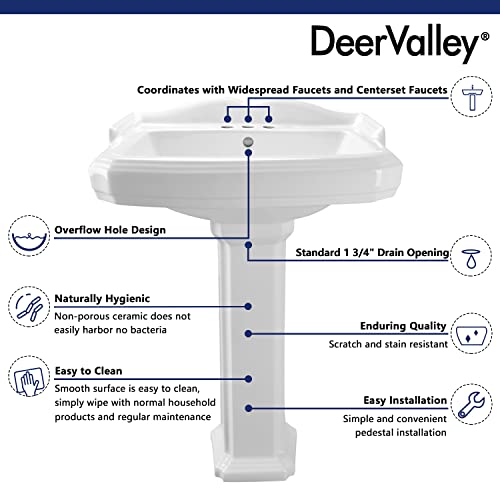 DeerValley®

Coordinates with Widespread Faucets and Centerset Faucets

Overflow Hole Design

Standard 1 3/4" Drain Opening

Naturally Hygienic
Non-porous ceramic does not easily harbor no bacteria

Enduring Quality
Scratch and stain resistant

Easy to Clean
Smooth surface is easy to clean, simply wipe with normal household products and regular maintenance

Easy Installation
Simple and convenient pedestal installation