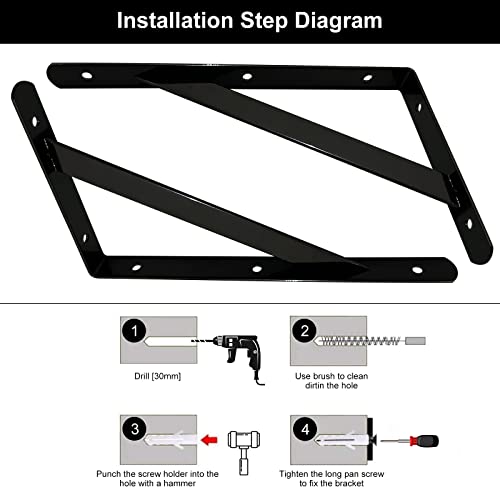 Installation Step Diagram

1

Drill [30mm]

2

Use brush to clean dirtin the hole

3

Punch the screw holder into the hole with a hammer

4

Tighten the long pan screw to fix the bracket