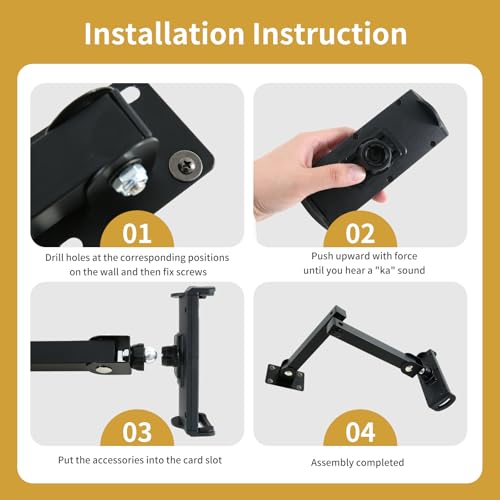 Installation Instruction

01

Drill holes at the corresponding positions on the wall and then fix screws

02

Push upward with force until you hear a "ka" sound

03

Put the accessories into the card slot

04

Assembly completed