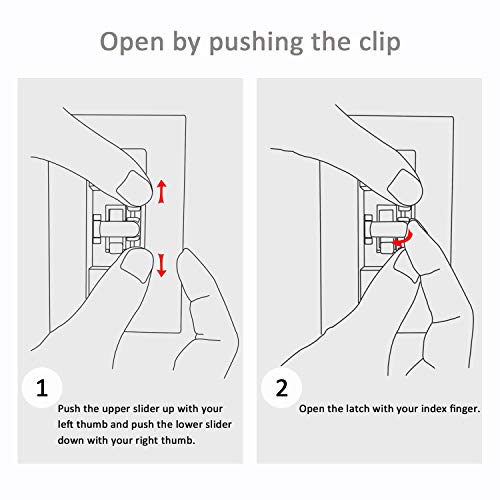 Open by pushing the clip

1

Push the upper slider up with your left thumb and push the lower slider down with your right thumb.

2

Open the latch with your index finger.