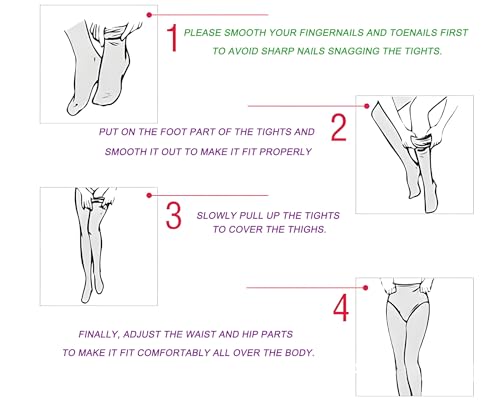 1 PLEASE SMOOTH YOUR FINGERNAILS AND TOENAILS FIRST TO AVOID SHARP NAILS SNAGGING THE TIGHTS.

2 PUT ON THE FOOT PART OF THE TIGHTS AND SMOOTH IT OUT TO MAKE IT FIT PROPERLY

3 SLOWLY PULL UP THE TIGHTS TO COVER THE THIGHS.

4 FINALLY, ADJUST THE WAIST AND HIP PARTS TO MAKE IT FIT COMFORTABLY ALL OVER THE BODY.