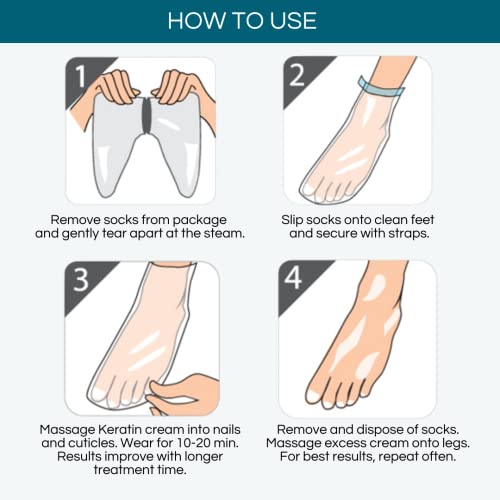 HOW TO USE

1

Remove socks from package and gently tear apart at the steam.

2

Slip socks onto clean feet and secure with straps.

3

Massage Keratin cream into nails and cuticles. Wear for 10-20 min. Results improve with longer treatment time.

4

Remove and dispose of socks. Massage excess cream onto legs. For best results, repeat often.