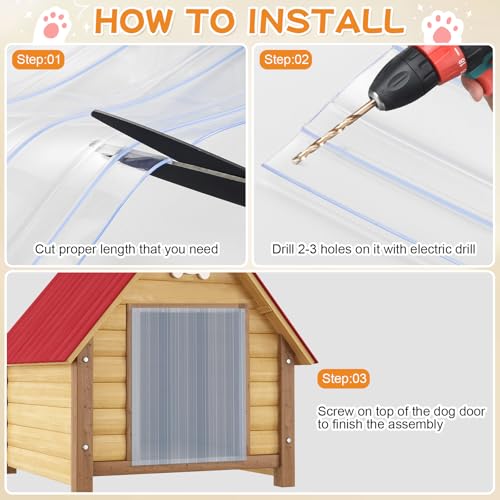 HOW TO INSTALL

Step:01

Cut proper length that you need

Step:02

Drill 2-3 holes on it with electric drill

Step:03

Screw on top of the dog door to finish the assembly