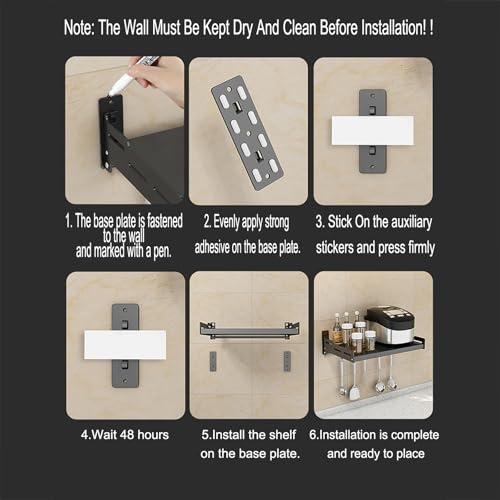 Note: The Wall Must Be Kept Dry And Clean Before Installation! !

1. The base plate is fastened to the wall and marked with a pen.

2. Evenly apply strong adhesive on the base plate.

3. Stick On the auxiliary stickers and press firmly

4.Wait 48 hours

5.Install the shelf on the base plate.

6.Installation is complete and ready to place