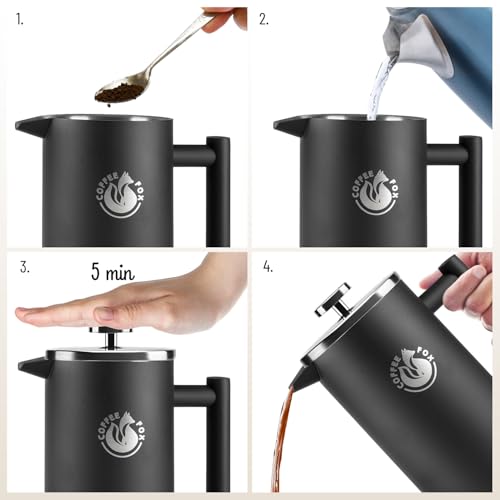 1.

COFFEE FOX

2.

COFFEE FOX

3.

5 min

COFFEE FOX

4.

COFFEE FOX