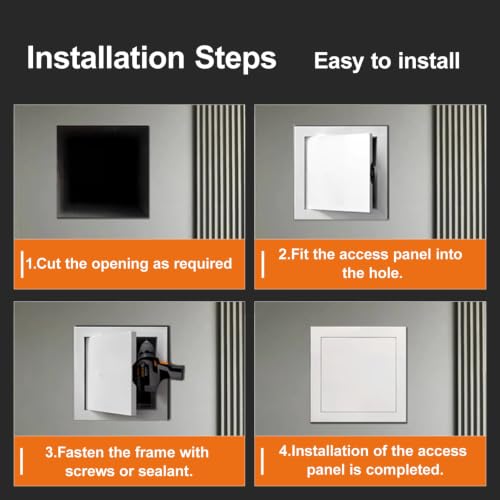 Installation Steps Easy to install

1.Cut the opening as required

2.Fit the access panel into the hole.

3.Fasten the frame with screws or sealant.

4.Installation of the access panel is completed.