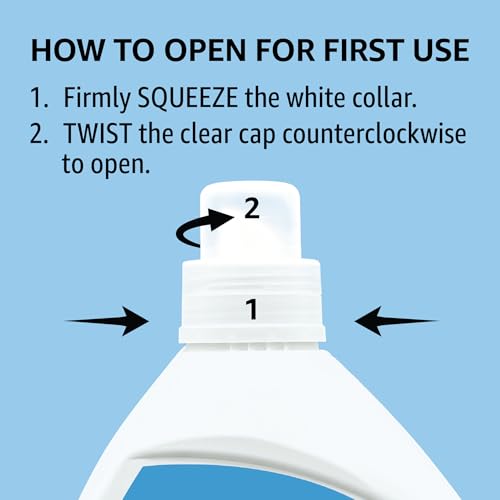 HOW TO OPEN FOR FIRST USE

1. Firmly SQUEEZE the white collar.

2. TWIST the clear cap counterclockwise to open.

2

1