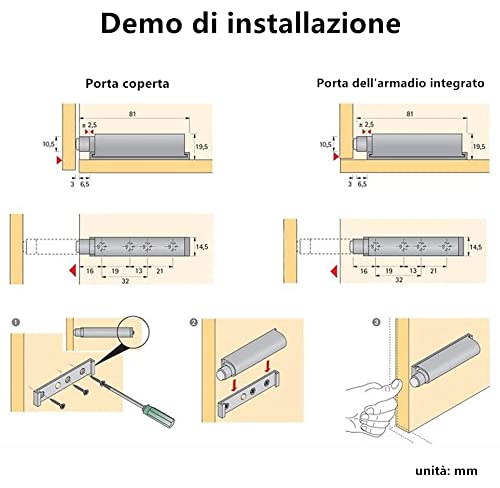 Demo di installazione

Porta coperta

81
± 2,5
10,5
19,5
3
6,5

14,5
16
19
13
21
32

Porta dell'armadio integrato

81
± 2,5
10,5
19,5
3
6,5

14,5
16
19
13
21
32

1

2

3

unità: mm