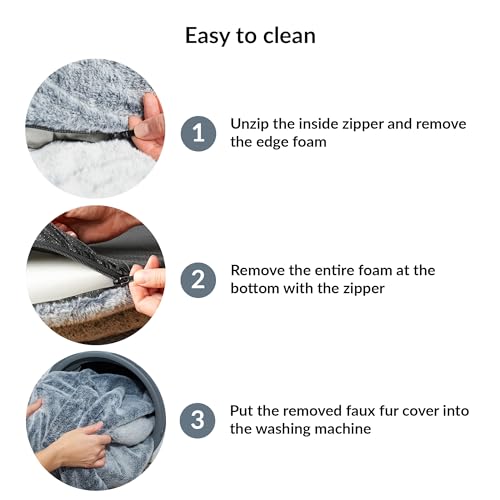 Easy to clean

1
Unzip the inside zipper and remove the edge foam

2
Remove the entire foam at the bottom with the zipper

3
Put the removed faux fur cover into the washing machine