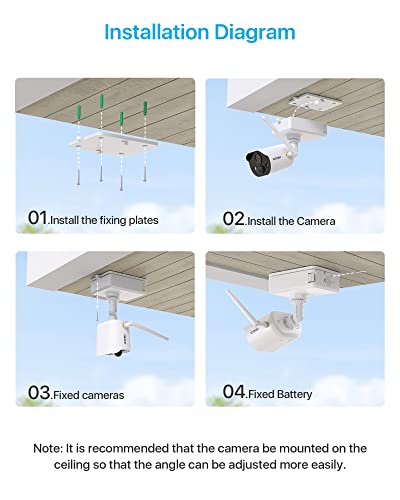 Installation Diagram

01.Install the fixing plates

02.Install the Camera

03.Fixed cameras

04.Fixed Battery

Note: It is recommended that the camera be mounted on the ceiling so that the angle can be adjusted more easily.