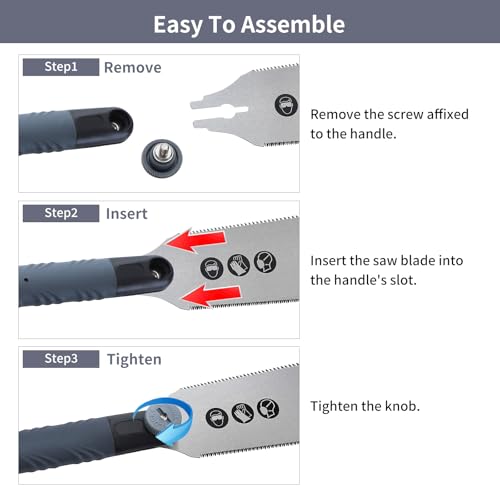 Easy To Assemble

Step1 Remove

Remove the screw affixed to the handle.

Step2 Insert

Insert the saw blade into the handle's slot.

Step3 Tighten

Tighten the knob.