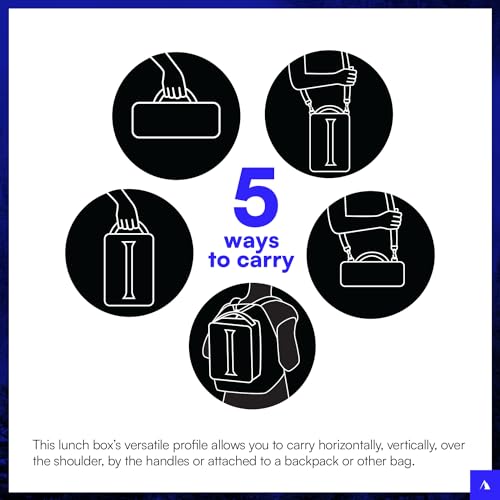 5
ways
to carry

This lunch box's versatile profile allows you to carry horizontally, vertically, over the shoulder, by the handles or attached to a backpack or other bag.