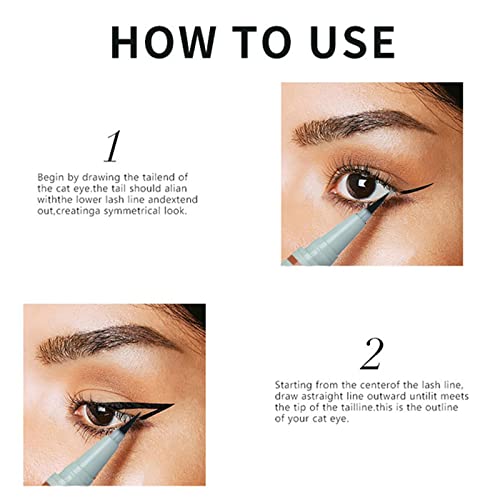 HOW TO USE

1

Begin by drawing the tailend of the cat eye.the tail should alian withthe lower lash line andextend out,creatinga symmetrical look.

2

Starting from the centerof the lash line, draw astraight line outward untilit meets the tip of the tailline.this is the outline of your cat eye.