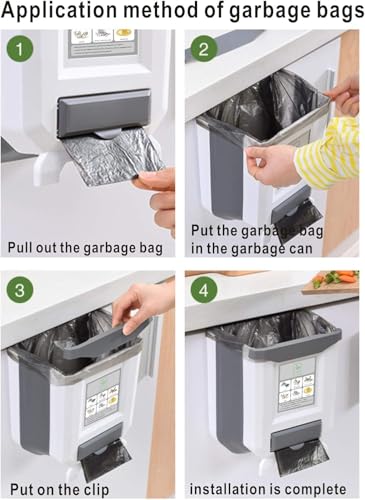 Application method of garbage bags

1

Pull out the garbage bag

2

Put the garbage bag in the garbage can

3

Put on the clip

4

installation is complete