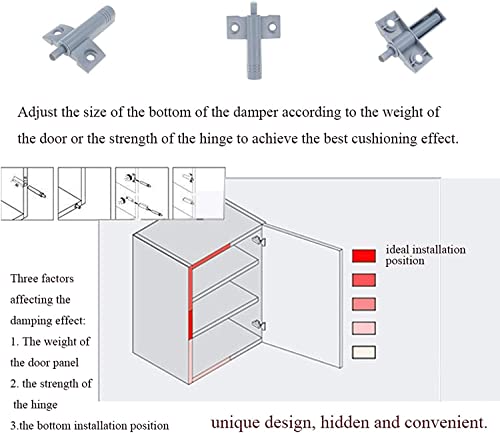 Adjust the size of the bottom of the damper according to the weight of the door or the strength of the hinge to achieve the best cushioning effect.

ideal installation position

Three factors affecting the damping effect:
1. The weight of the door panel
2. the strength of the hinge
3.the bottom installation position

unique design, hidden and convenient.