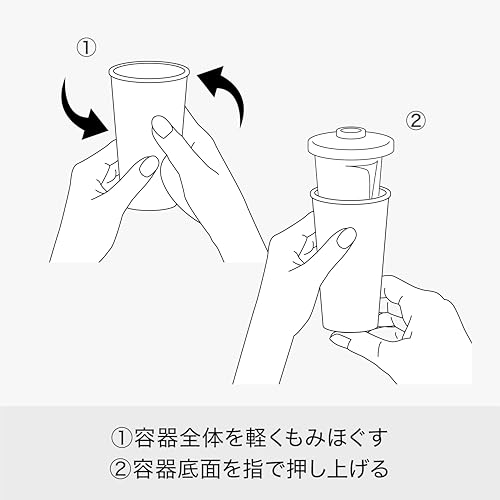 ①

②

①容器全体を軽くもみほぐす
②容器底面を指で押し上げる