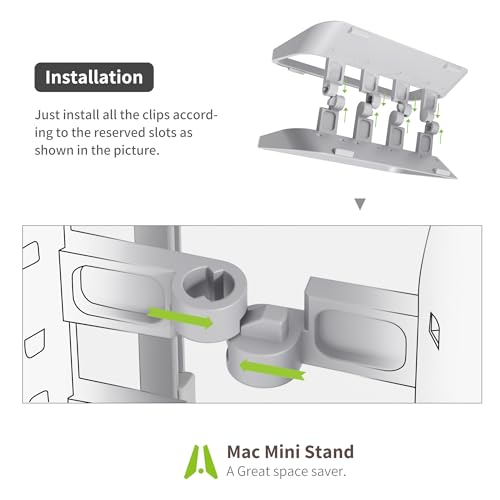 Installation

Just install all the clips according to the reserved slots as shown in the picture.

Mac Mini Stand
A Great space saver.