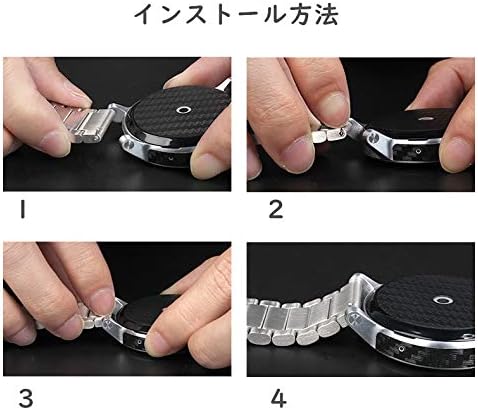 インストール方法

1

2

3

4