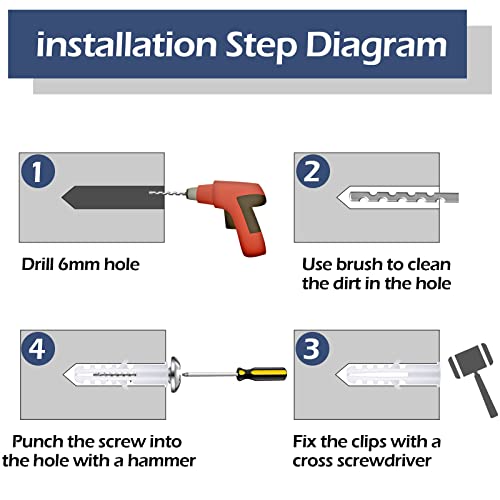 installation Step Diagram

1

Drill 6mm hole

2

Use brush to clean the dirt in the hole

4

Punch the screw into the hole with a hammer

3

Fix the clips with a cross screwdriver