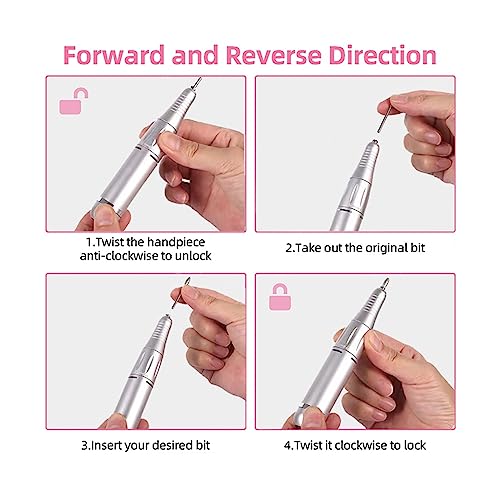 Forward and Reverse Direction

1.Twist the handpiece anti-clockwise to unlock

2.Take out the original bit

3.Insert your desired bit

4.Twist it clockwise to lock