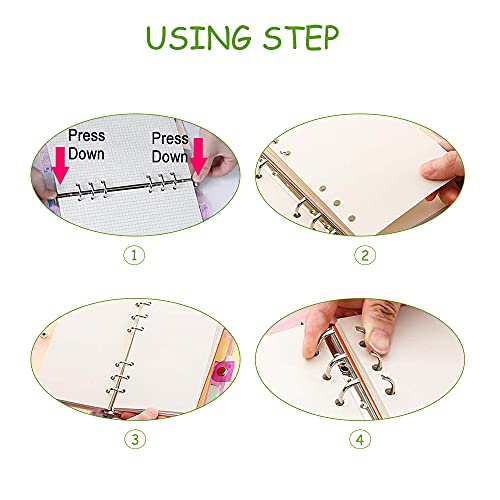 USING STEP

Press Down

Press Down

①

②

③

④