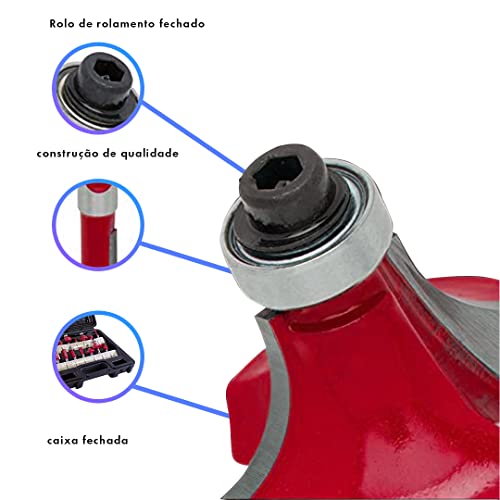 Rolo de rolamento fechado

construção de qualidade

caixa fechada